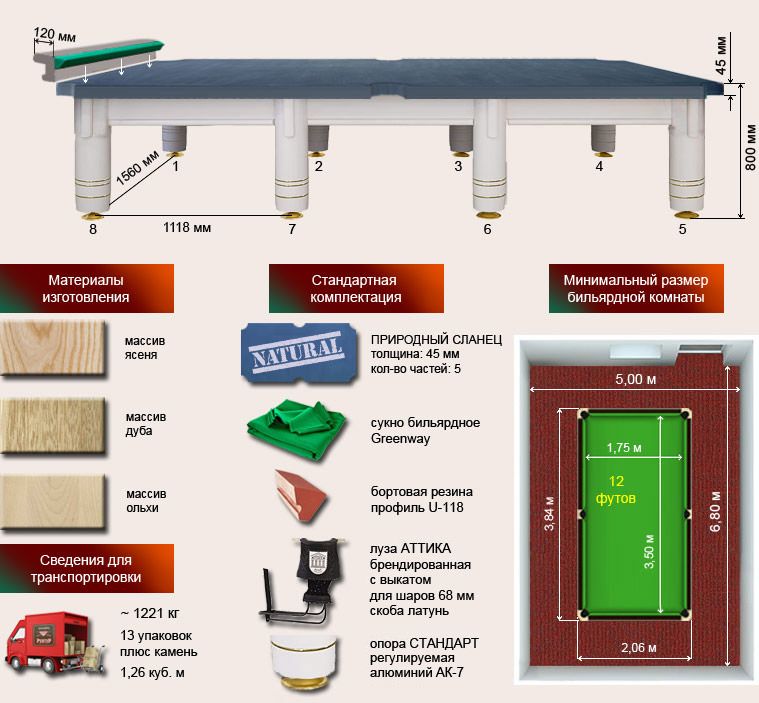 120 мм

45 мм

800 мм

1560 мм

1 2 3 4

8 1118 мм 7 6 5

Материалы изготовления

массив ясеня

массив дуба

массив ольхи

Сведения для транспортировки

~ 1221 кг
13 упаковок плюс камень
1,26 куб. м

Стандартная комплектация

NATURAL

ПРИРОДНЫЙ СЛАНЕЦ
толщина: 45 мм
кол-во частей: 5

сукно бильярдное Greenway

бортовая резина профиль U-118

луза АТТИКА брендированная с выкатом для шаров 68 мм скоба латунь

опора СТАНДАРТ регулируемая алюминий АК-7

Минимальный размер бильярдной комнаты

5,00 м

1,75 м

12 футов

3,84 м

3,50 м

6,80 м

2,06 м